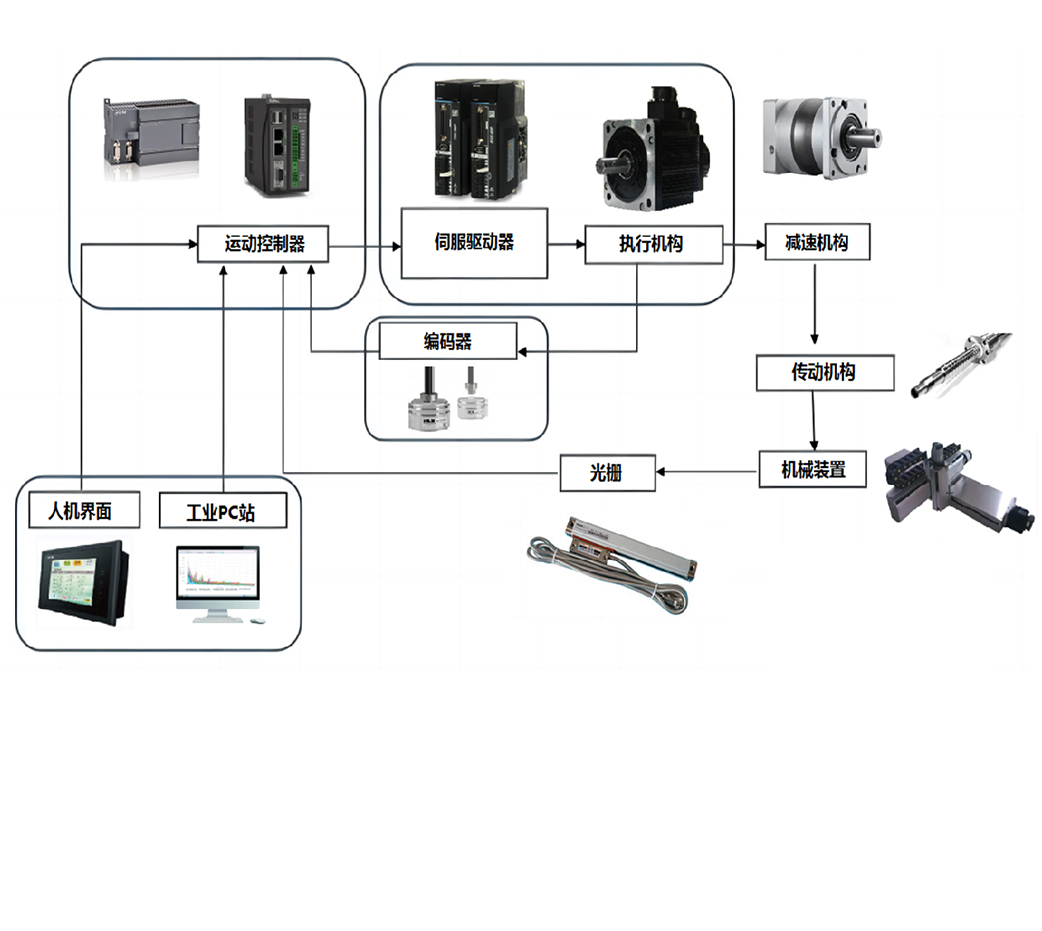 运动控制器

伺服驱动器

执行机构

减速机构

编码器

传动机构

机械装置

光栅

人机界面

工业PC站